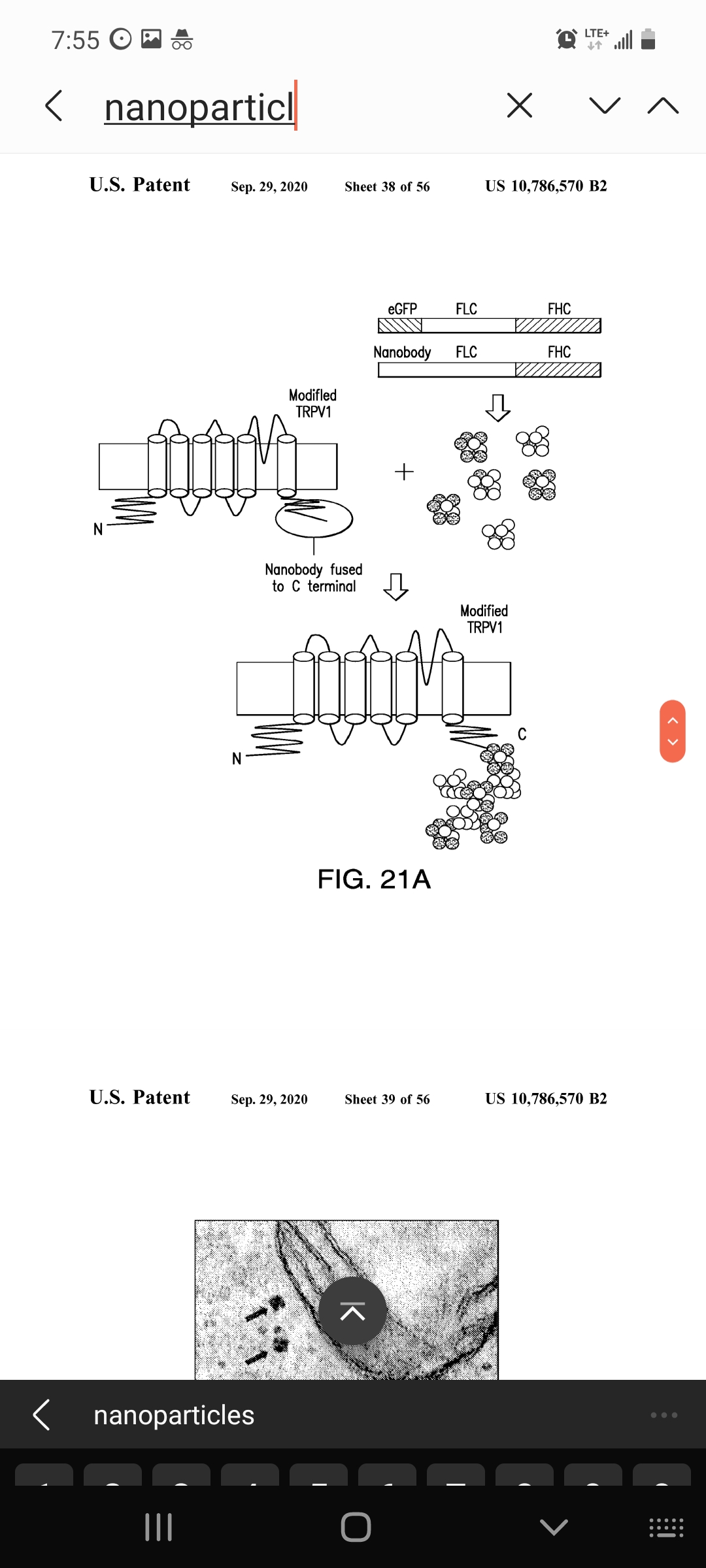 7:55

LTE+

nanoparticl

U.S. Patent Sep. 29, 2020 Sheet 38 of 56 US 10,786,570 B2

eGFP FLC FHC

Nanobody FLC FHC

Modified TRPV1

+

N

Nanobody fused to C terminal

Modified TRPV1

C

N

FIG. 21A

U.S. Patent Sep. 29, 2020 Sheet 39 of 56 US 10,786,570 B2

nanoparticles